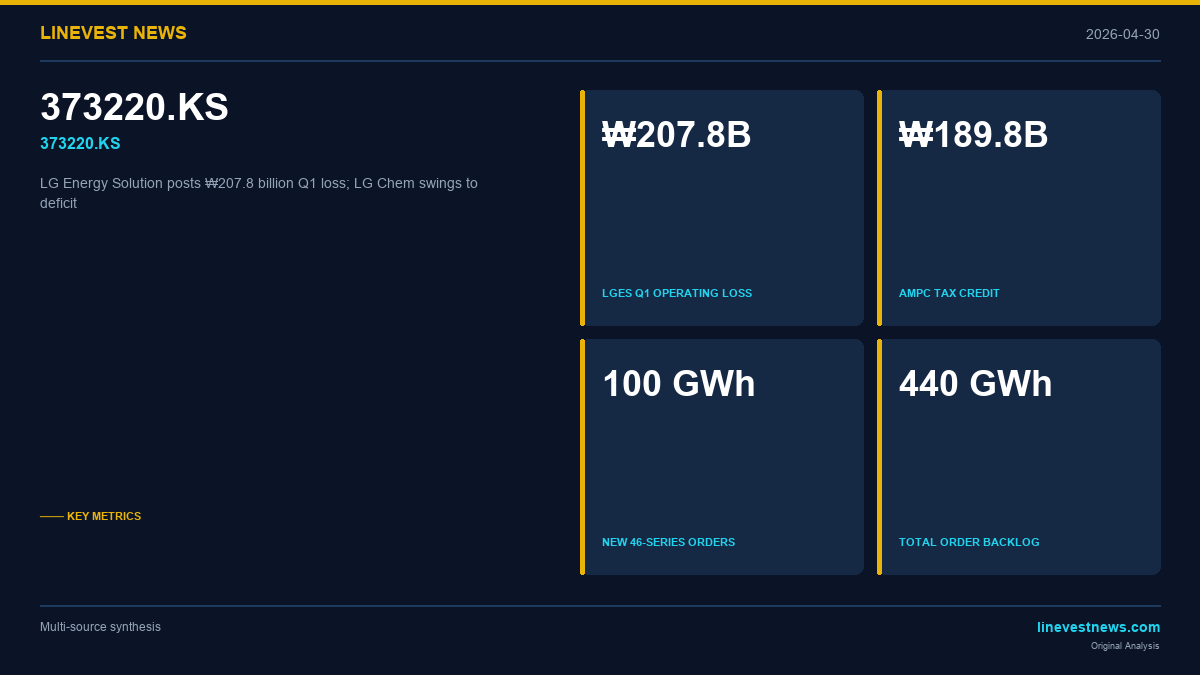 LINEVEST NEWS

2026-04-30

373220.KS

373220.KS

LG Energy Solution posts ₩207.8 billion Q1 loss; LG Chem swings to deficit

—— KEY METRICS

₩207.8B

LGES Q1 OPERATING LOSS

₩189.8B

AMPC TAX CREDIT

100 GWh

NEW 46-SERIES ORDERS

440 GWh

TOTAL ORDER BACKLOG

Multi-source synthesis

linevestnews.com

Original Analysis