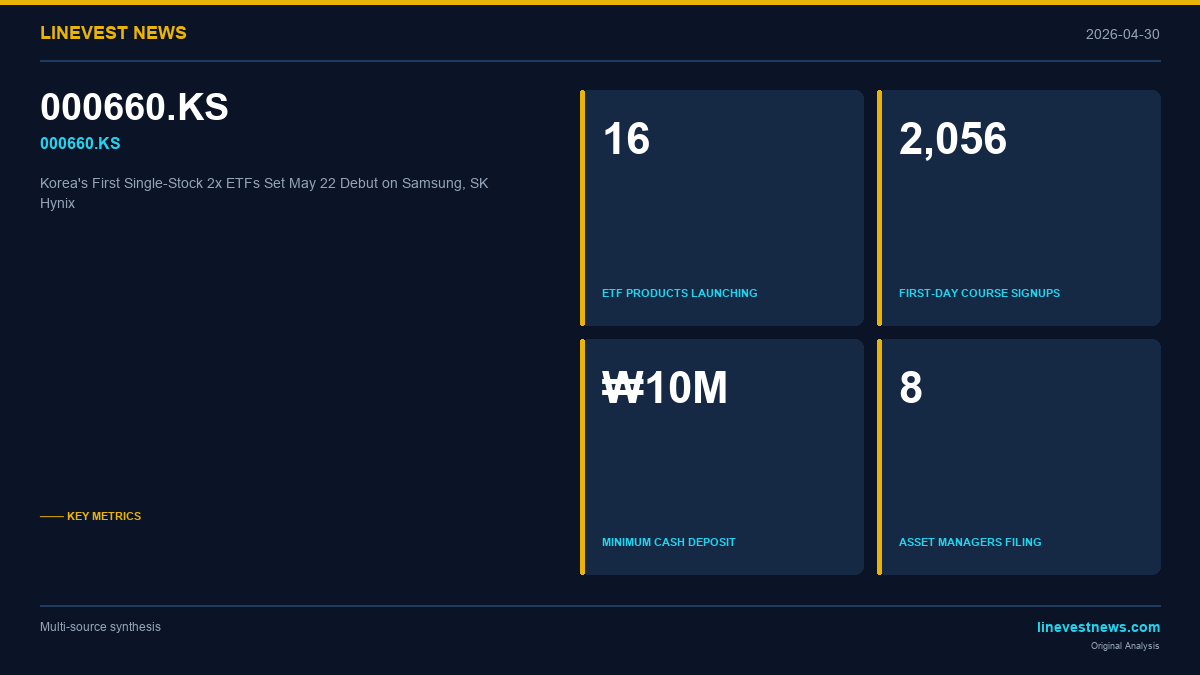 LINEVEST NEWS

2026-04-30

000660.KS

000660.KS

Korea's First Single-Stock 2x ETFs Set May 22 Debut on Samsung, SK Hynix

—— KEY METRICS

16

ETF PRODUCTS LAUNCHING

2,056

FIRST-DAY COURSE SIGNUPS

₩10M

MINIMUM CASH DEPOSIT

8

ASSET MANAGERS FILING

Multi-source synthesis

linevestnews.com

Original Analysis