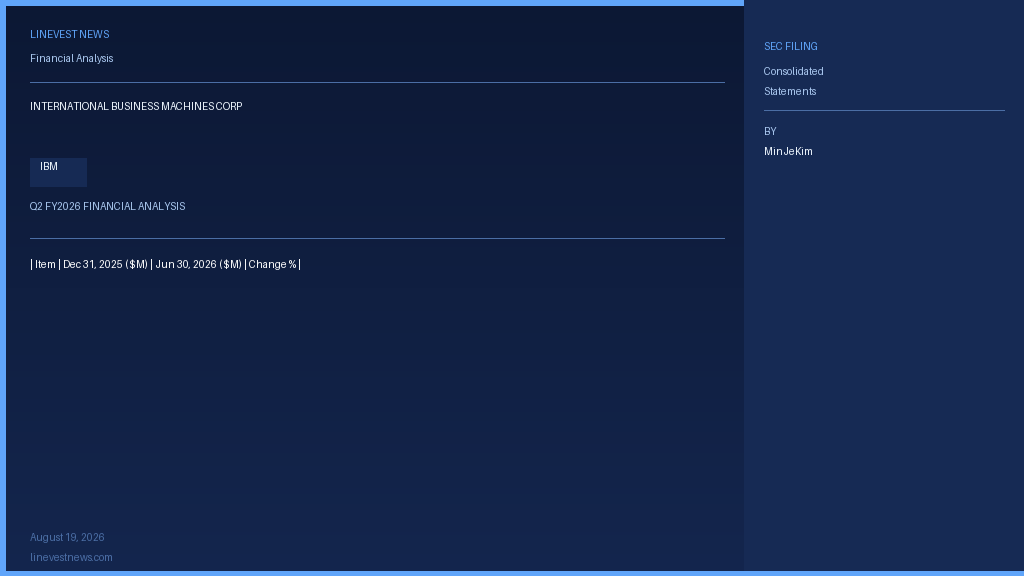 LINEVEST NEWS

Financial Analysis

INTERNATIONAL BUSINESS MACHINES CORP

IBM

Q2 FY2026 FINANCIAL ANALYSIS

| Item | Dec 31, 2025 ($M) | Jun 30, 2026 ($M) | Change % |

August 19, 2026

linevestnews.com

SEC FILING

Consolidated Statements

BY

Min Je Kim