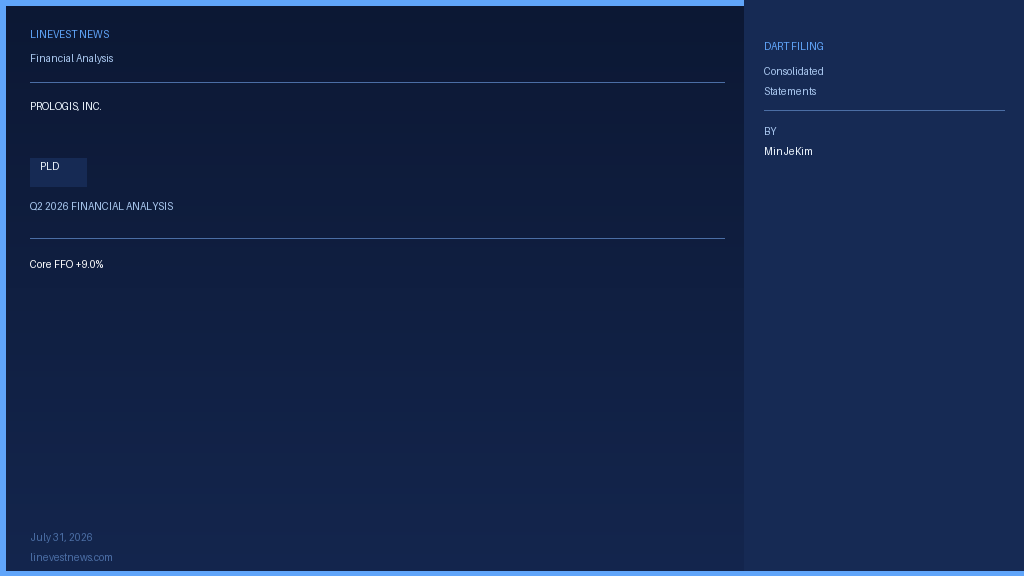 LINEVEST NEWS
Financial Analysis

PROLOGIS, INC.

PLD

Q2 2026 FINANCIAL ANALYSIS

Core FFO +9.0%

July 31, 2026
linevestnews.com

DART FILING
Consolidated
Statements

BY
MinJeKim