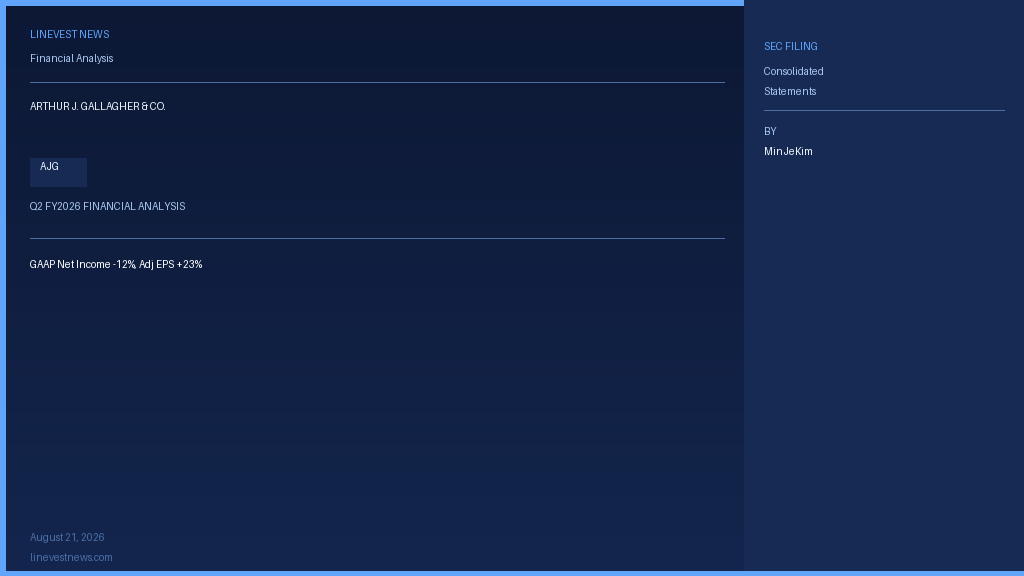 LINEVEST NEWS

Financial Analysis

ARTHUR J. GALLAGHER & CO.

AJG

Q2 FY2026 FINANCIAL ANALYSIS

GAAP Net Income -12%, Adj EPS +23%

August 21, 2026

linevestnews.com

SEC FILING

Consolidated Statements

BY

Min Je Kim