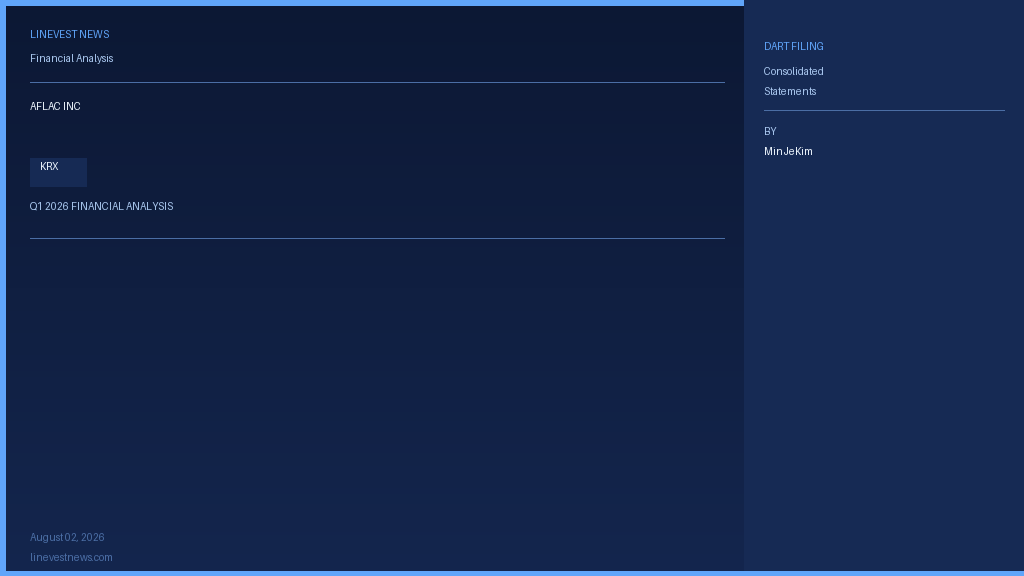 LINEVEST NEWS

Financial Analysis

AFLAC INC

KRX

Q1 2026 FINANCIAL ANALYSIS

August 02, 2026

linevestnews.com

DART FILING

Consolidated Statements

BY

MinJeKim