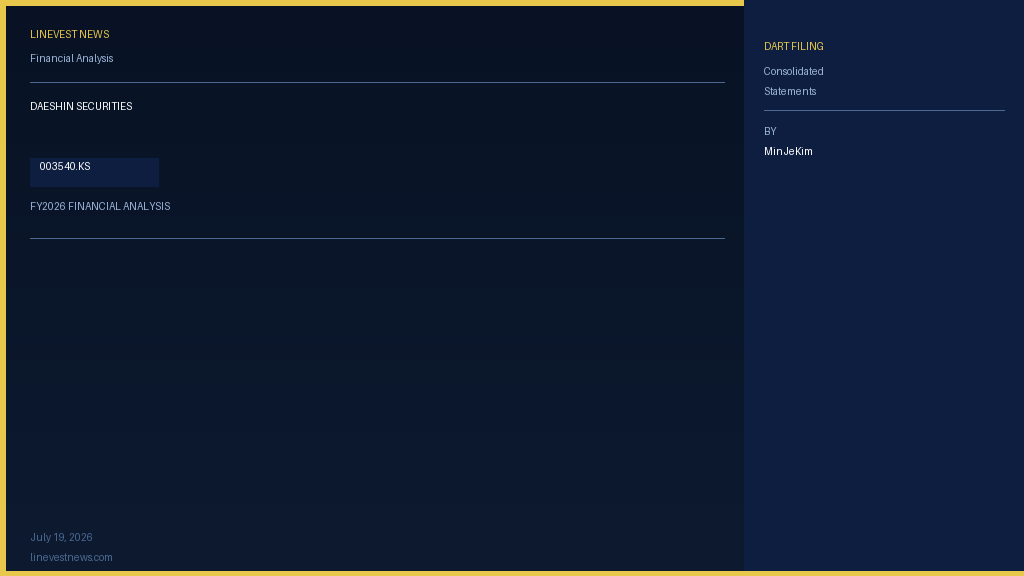 LINEVEST NEWS

Financial Analysis

DAESHIN SECURITIES

003540.KS

FY2026 FINANCIAL ANALYSIS

July 19, 2026

linevestnews.com

DART FILING

Consolidated Statements

BY

MinJeKim